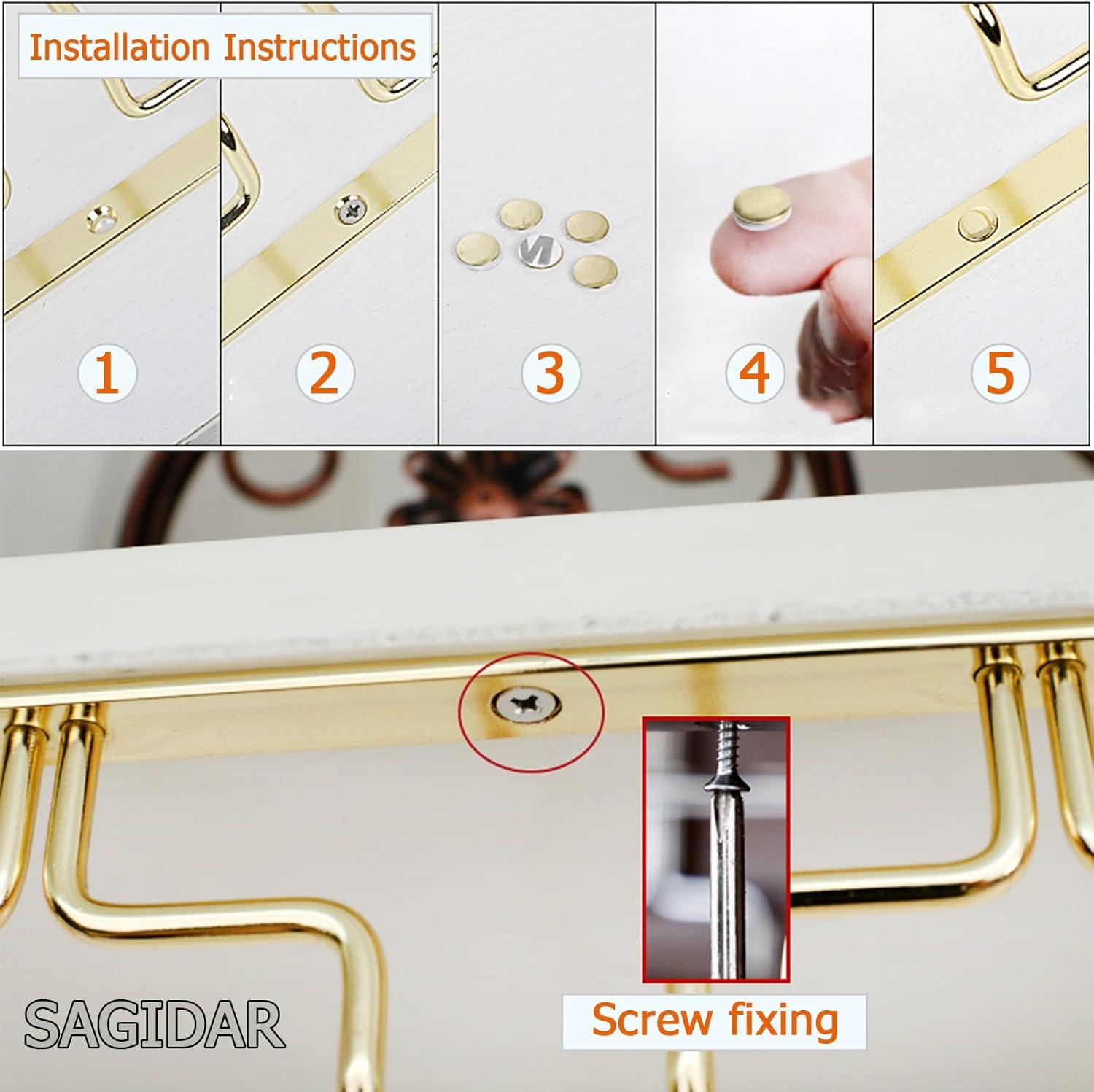 Installation Instructions

1

2

3

4

5

SAGIDAR

Screw fixing