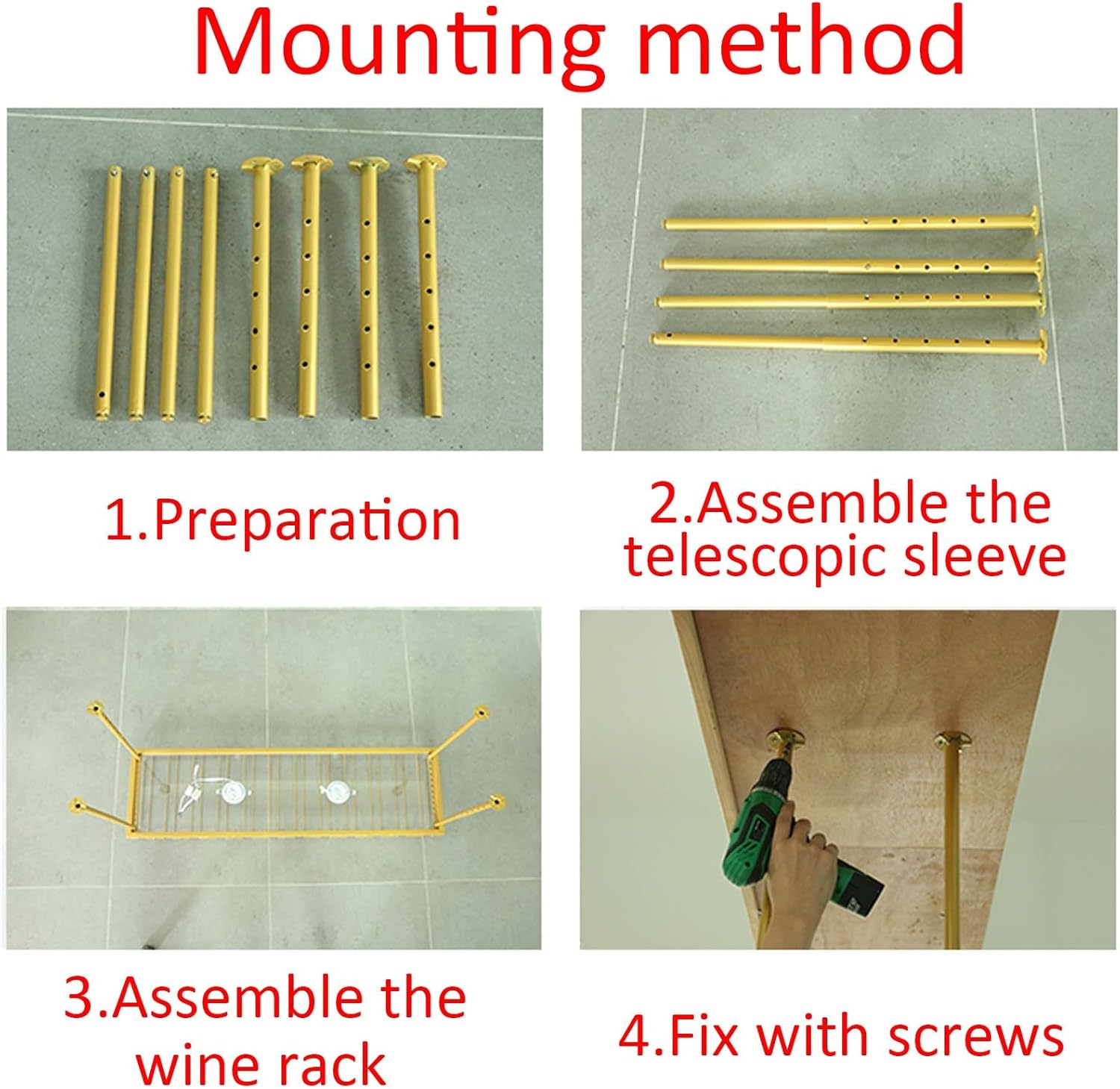 Mounting method

1.Preparation

2.Assemble the telescopic sleeve

3.Assemble the wine rack

4.Fix with screws