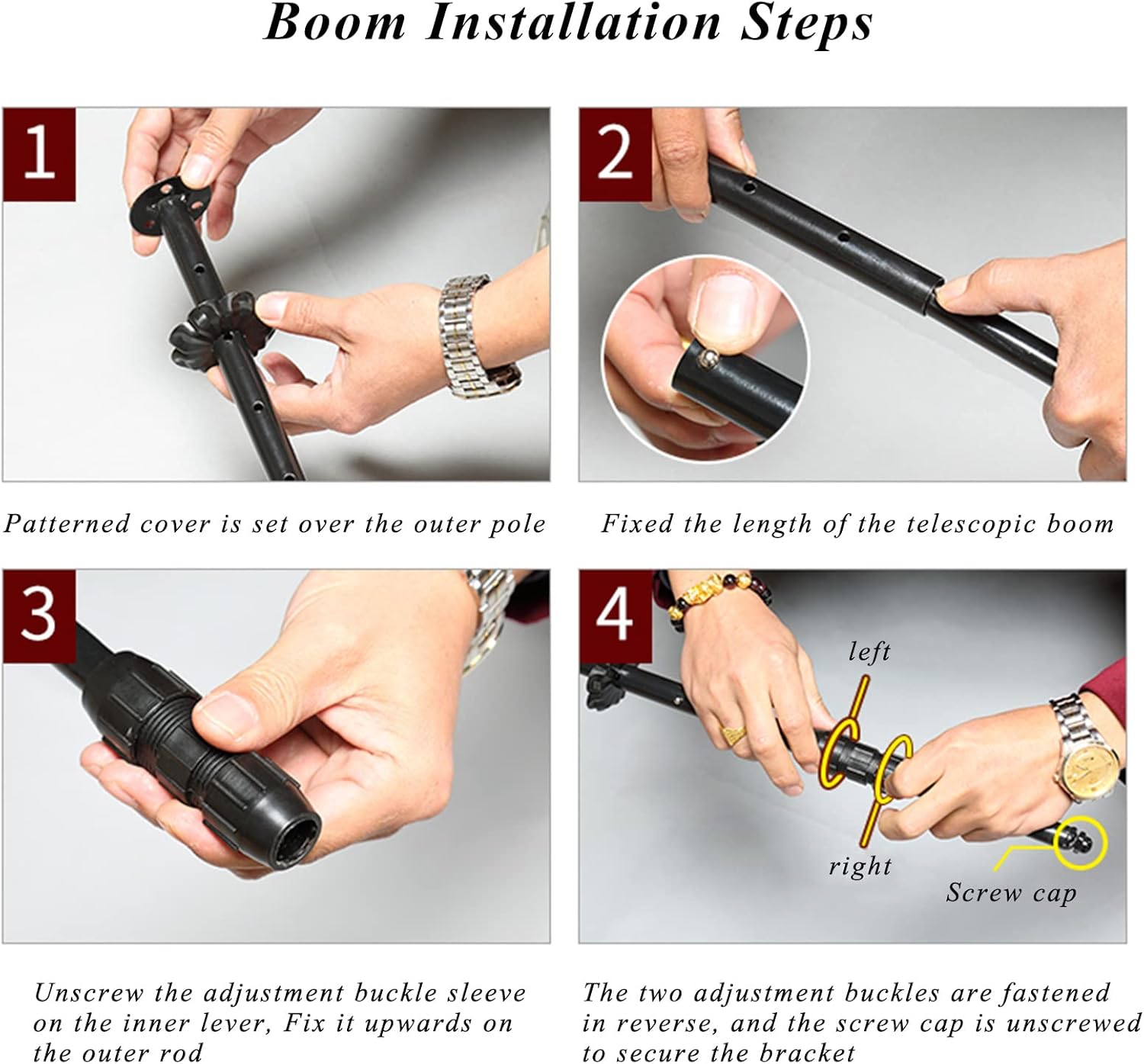 Boom Installation Steps

1

Patterned cover is set over the outer pole

2

Fixed the length of the telescopic boom

3

Unscrew the adjustment buckle sleeve on the inner lever, Fix it upwards on the outer rod

4

left

right

Screw cap

The two adjustment buckles are fastened in reverse, and the screw cap is unscrewed to secure the bracket