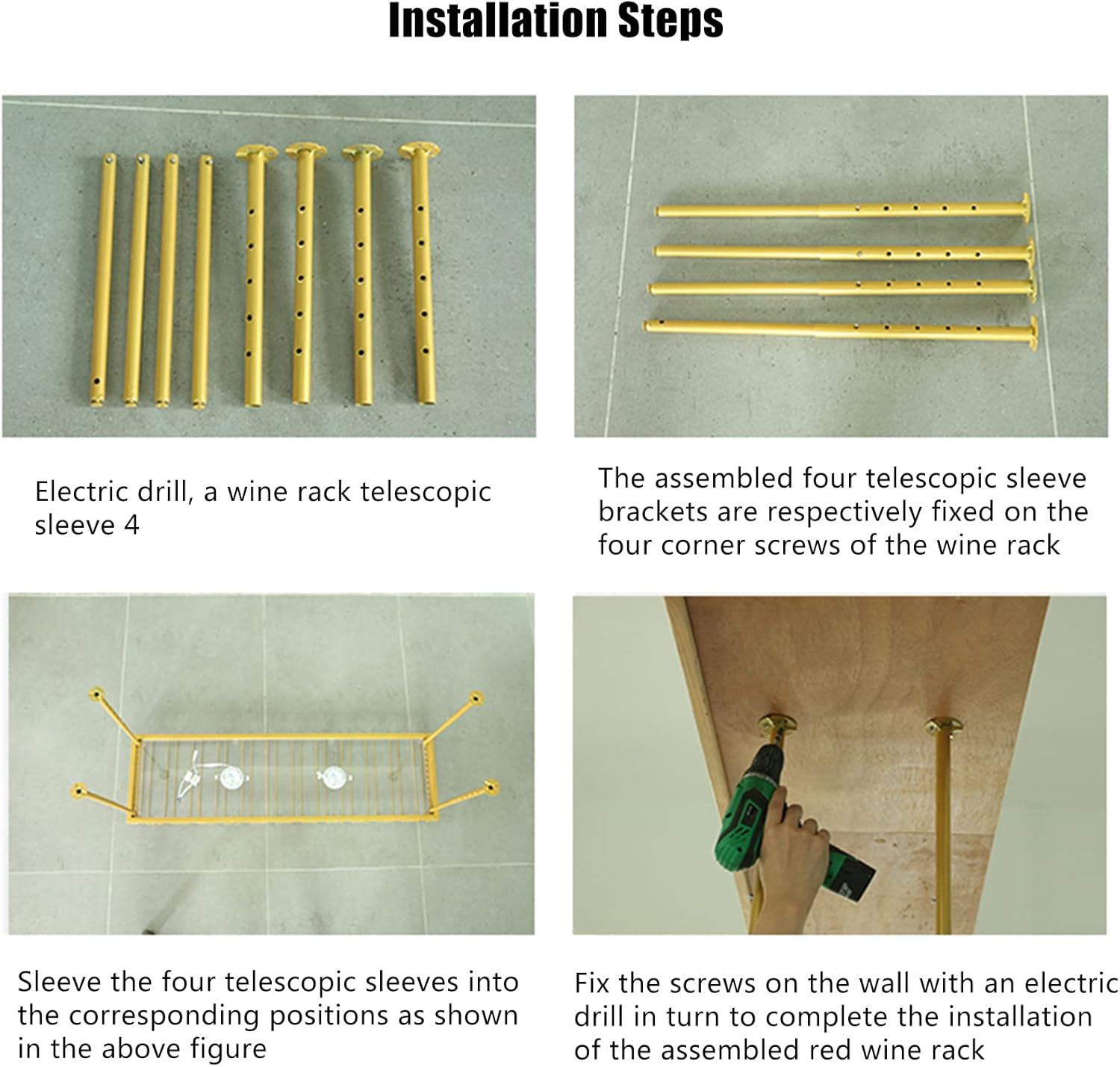 Installation Steps

Electric drill, a wine rack telescopic sleeve 4

The assembled four telescopic sleeve brackets are respectively fixed on the four corner screws of the wine rack

Sleeve the four telescopic sleeves into the corresponding positions as shown in the above figure

Fix the screws on the wall with an electric drill in turn to complete the installation of the assembled red wine rack