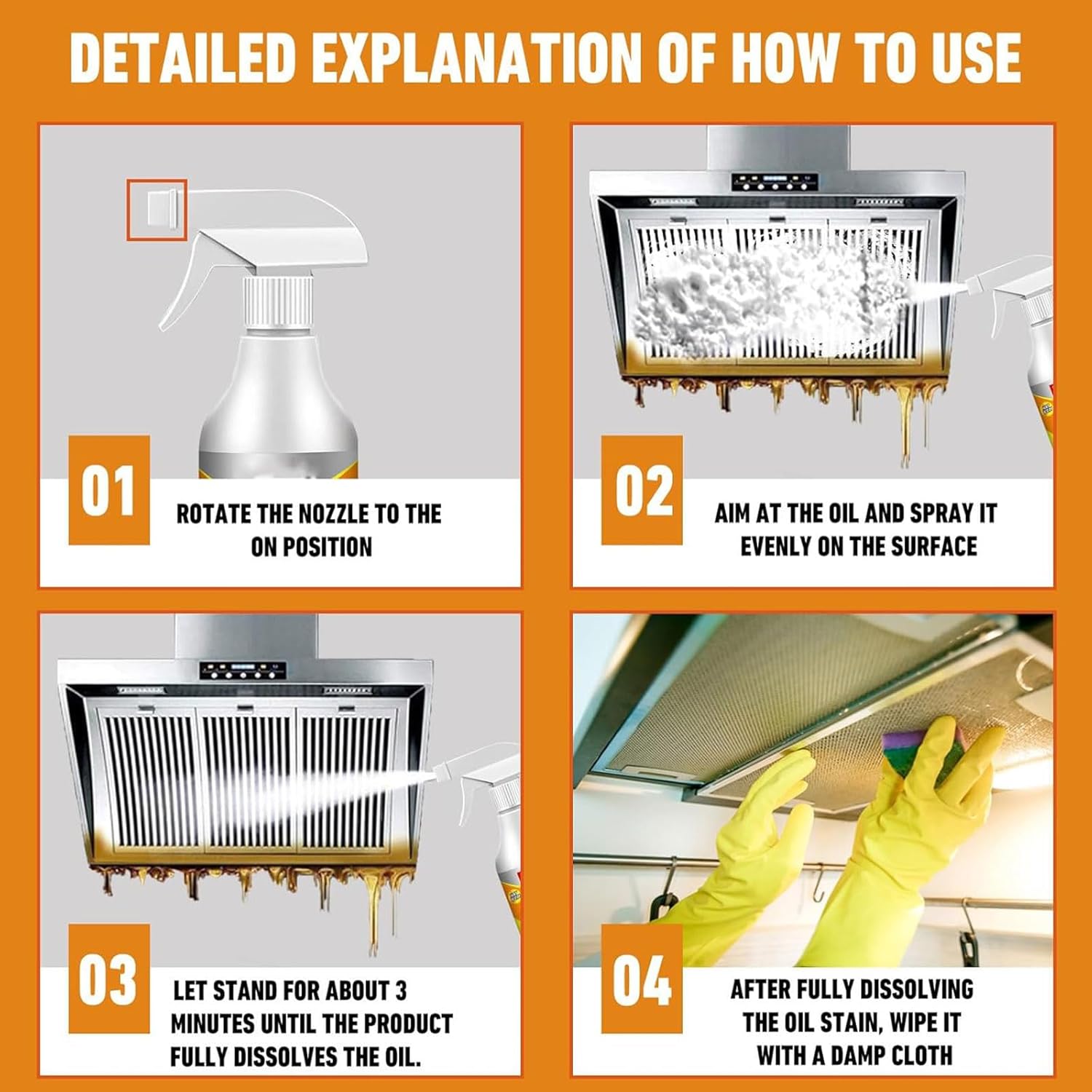 DETAILED EXPLANATION OF HOW TO USE

01

ROTATE THE NOZZLE TO THE ON POSITION

02

AIM AT THE OIL AND SPRAY IT EVENLY ON THE SURFACE

03

LET STAND FOR ABOUT 3 MINUTES UNTIL THE PRODUCT FULLY DISSOLVES THE OIL.

04

AFTER FULLY DISSOLVING THE OIL STAIN, WIPE IT WITH A DAMP CLOTH