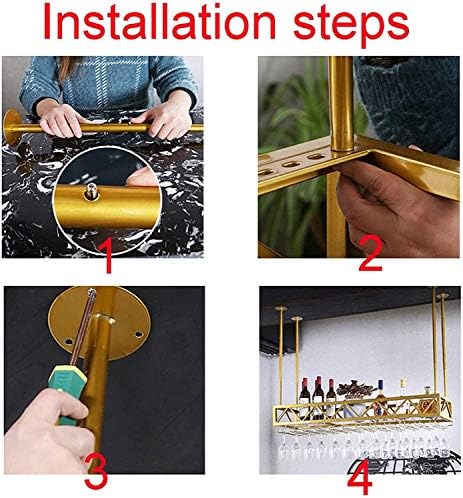 Installation steps

1

2

3

4