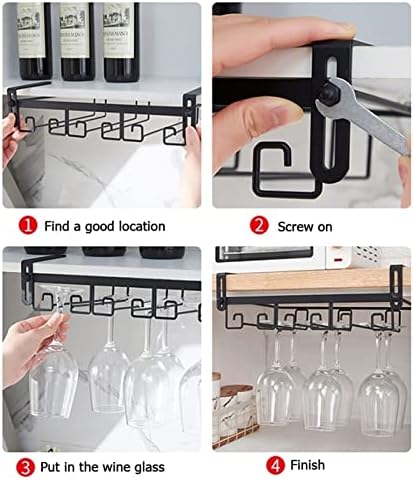 1 Find a good location

2 Screw on

3 Put in the wine glass

4 Finish