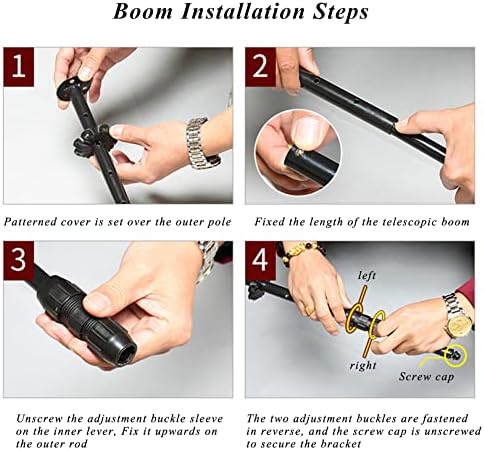 Boom Installation Steps

1

Patterned cover is set over the outer pole

2

Fixed the length of the telescopic boom

3

Unscrew the adjustment buckle sleeve on the inner lever, Fix it upwards on the outer rod

4

left

right

Screw cap

The two adjustment buckles are fastened in reverse, and the screw cap is unscrewed to secure the bracket