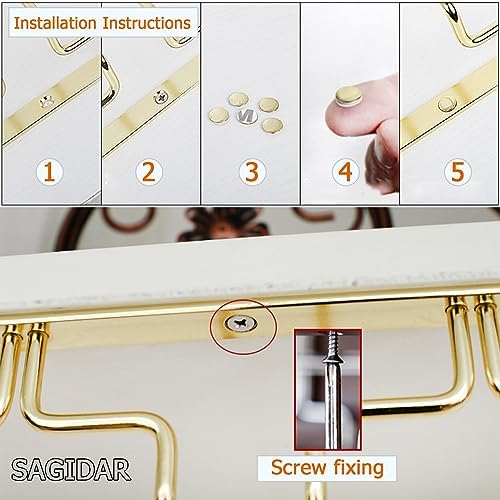 Installation Instructions

1

2

3

4

5

SAGIDAR

Screw fixing