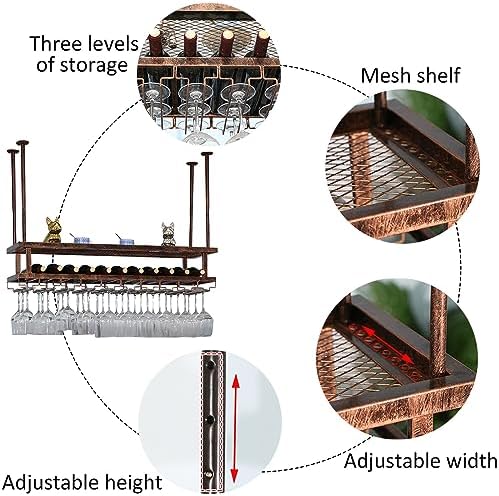 Three levels of storage

Mesh shelf

Adjustable width

Adjustable height