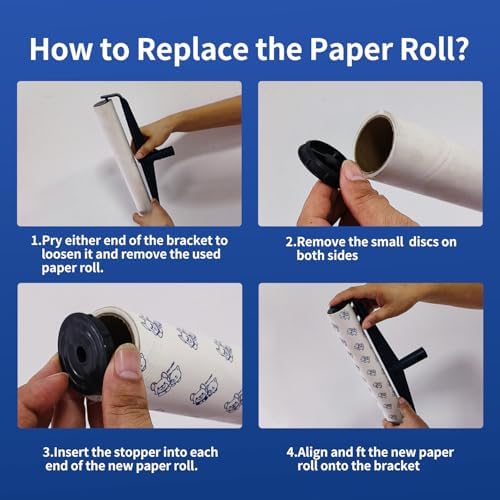 How to Replace the Paper Roll?

1.Pry either end of the bracket to loosen it and remove the used paper roll.

2.Remove the small discs on both sides

3.Insert the stopper into each end of the new paper roll.

4.Align and ft the new paper roll onto the bracket