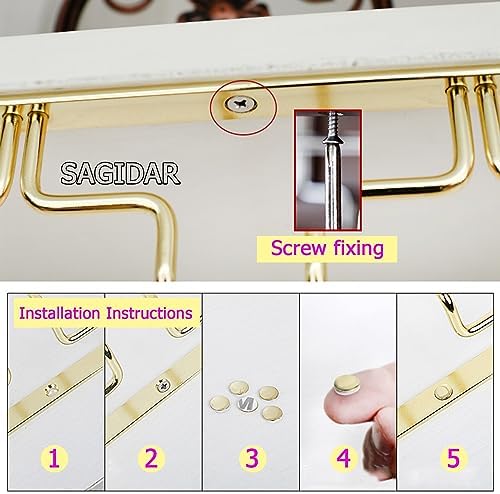 SAGIDAR

Screw fixing

Installation Instructions

1

2

3

4

5