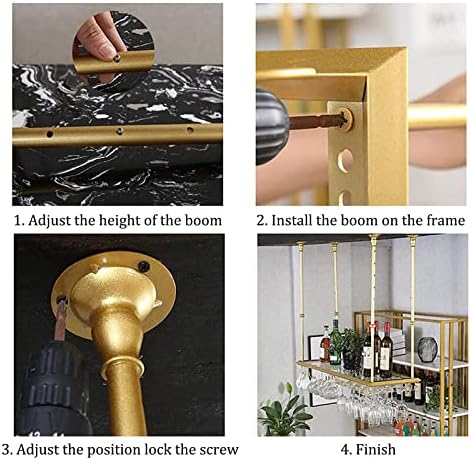 1. Adjust the height of the boom

2. Install the boom on the frame

3. Adjust the position lock the screw

4. Finish