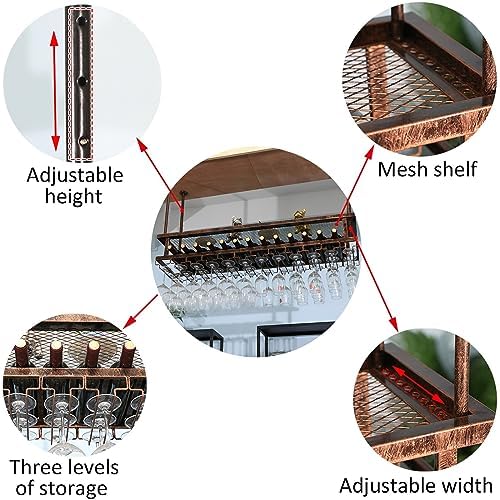 Adjustable height

Mesh shelf

Three levels of storage

Adjustable width