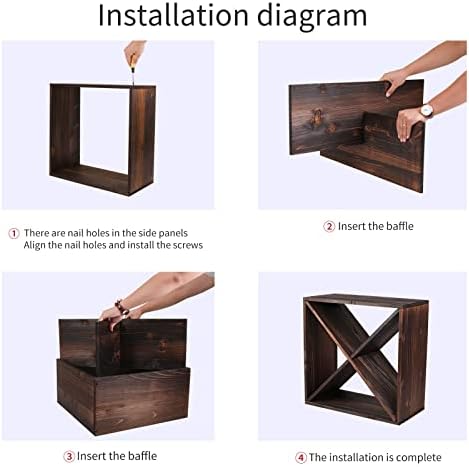 Installation diagram

① There are nail holes in the side panels
Align the nail holes and install the screws

② Insert the baffle

③ Insert the baffle

④ The installation is complete